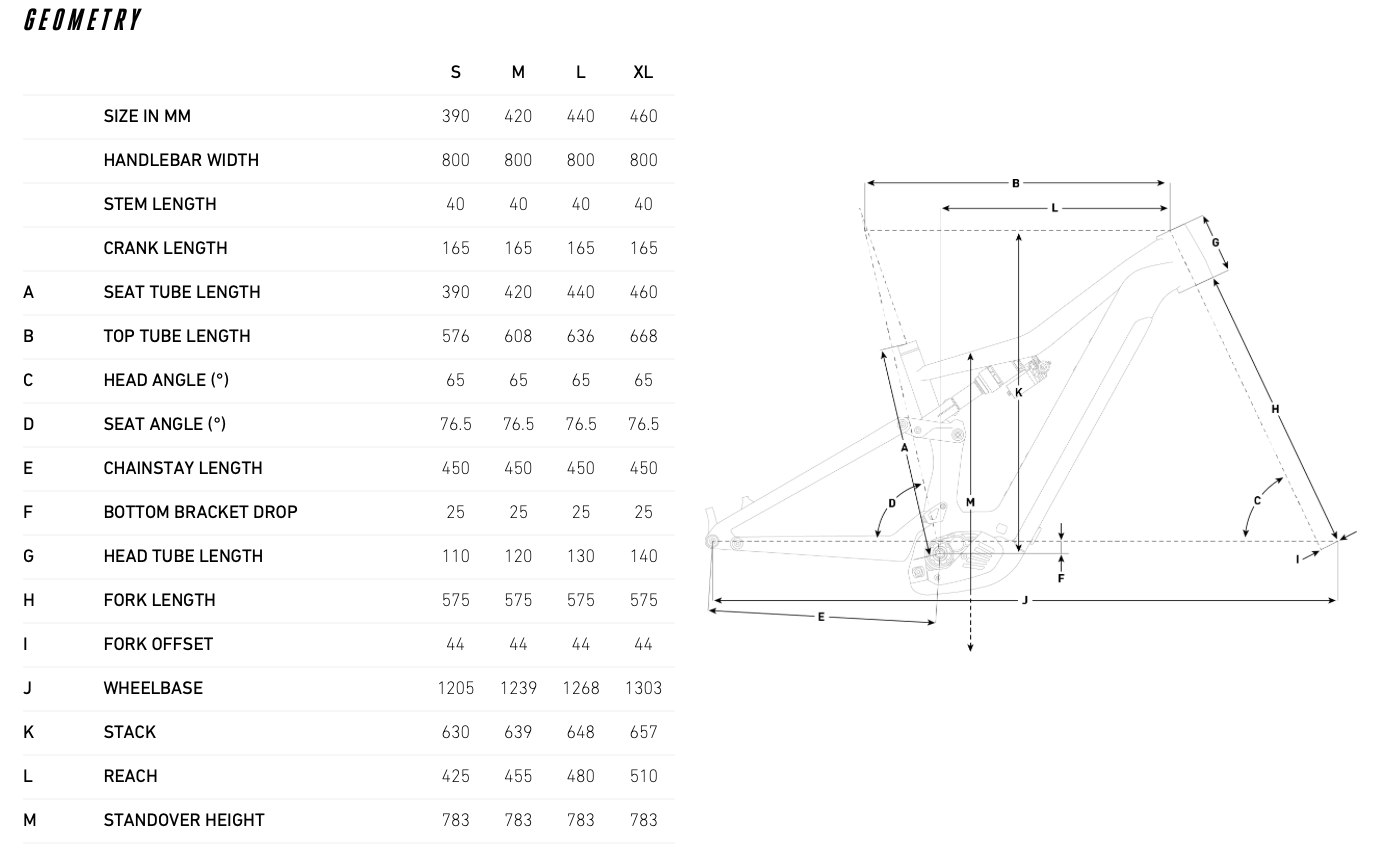 GEOMETRY

| | | S | M | L | XL |
|---|---|---|---|---|---|
| | SIZE IN MM | 390 | 420 | 440 | 460 |
| | HANDLEBAR WIDTH | 800 | 800 | 800 | 800 |
| | STEM LENGTH | 40 | 40 | 40 | 40 |
| | CRANK LENGTH | 165 | 165 | 165 | 165 |
| A | SEAT TUBE LENGTH | 390 | 420 | 440 | 460 |
| B | TOP TUBE LENGTH | 576 | 608 | 636 | 668 |
| C | HEAD ANGLE (°) | 65 | 65 | 65 | 65 |
| D | SEAT ANGLE (°) | 76.5 | 76.5 | 76.5 | 76.5 |
| E | CHAINSTAY LENGTH | 450 | 450 | 450 | 450 |
| F | BOTTOM BRACKET DROP | 25 | 25 | 25 | 25 |
| G | HEAD TUBE LENGTH | 110 | 120 | 130 | 140 |
| H | FORK LENGTH | 575 | 575 | 575 | 575 |
| I | FORK OFFSET | 44 | 44 | 44 | 44 |
| J | WHEELBASE | 1205 | 1239 | 1268 | 1303 |
| K | STACK | 630 | 639 | 648 | 657 |
| L | REACH | 425 | 455 | 480 | 510 |
| M | STANDOVER HEIGHT | 783 | 783 | 783 | 783 |

B
L
G
K
H
A
D
M
C
F
I
J
E